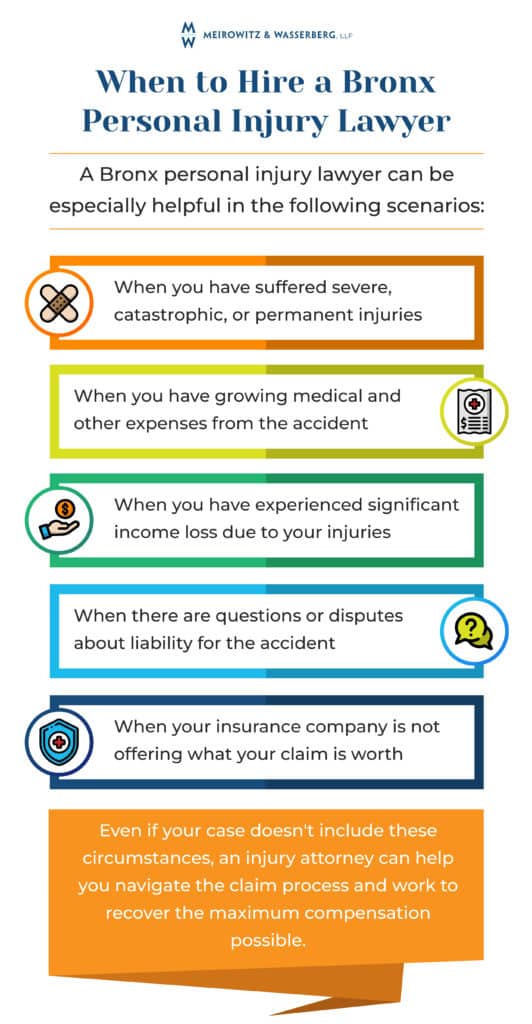 MW MEIROWITZ & WASSERBERG, LLP

When to Hire a Bronx Personal Injury Lawyer

A Bronx personal injury lawyer can be especially helpful in the following scenarios:

When you have suffered severe, catastrophic, or permanent injuries

When you have growing medical and other expenses from the accident

When you have experienced significant income loss due to your injuries

When there are questions or disputes about liability for the accident

When your insurance company is not offering what your claim is worth

Even if your case doesn't include these circumstances, an injury attorney can help you navigate the claim process and work to recover the maximum compensation possible.