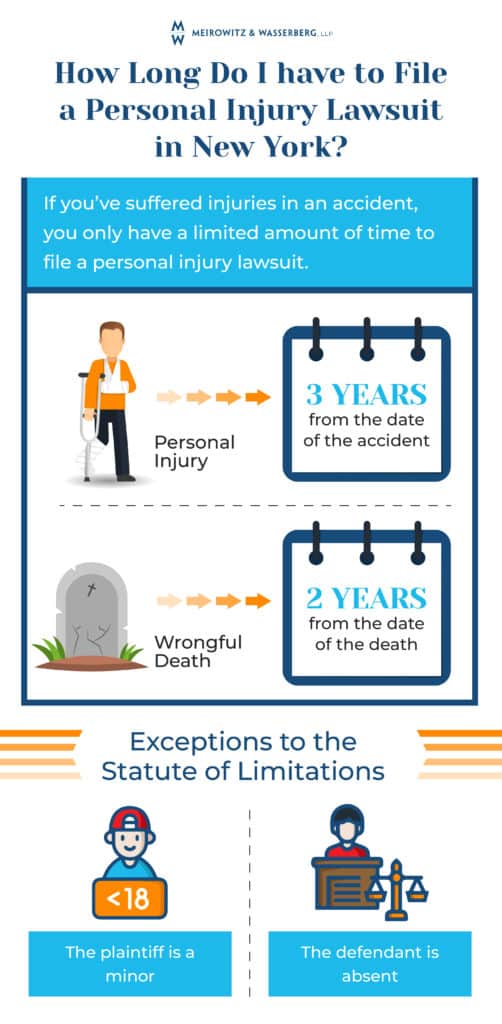 MW MEIROWITZ & WASSERBERG, LLP

How Long Do I have to File a Personal Injury Lawsuit in New York?

If you've suffered injuries in an accident, you only have a limited amount of time to file a personal injury lawsuit.

Personal Injury

3 YEARS from the date of the accident

Wrongful Death

2 YEARS from the date of the death

Exceptions to the Statute of Limitations

<18

The plaintiff is a minor

The defendant is absent